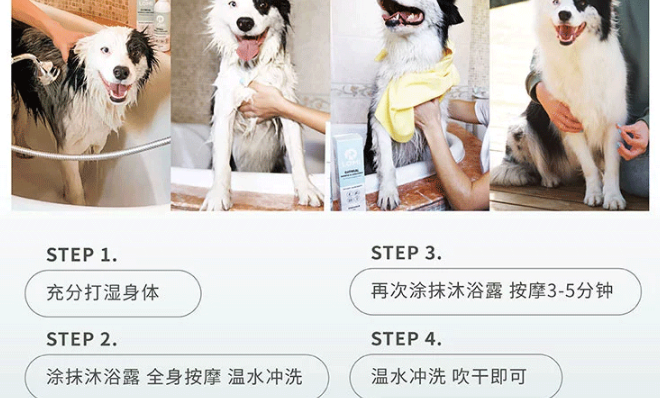 STEP 1.

充分打湿身体

STEP 2.

涂抹沐浴露 全身按摩 温水冲洗

STEP 3.

再次涂抹沐浴露 按摩3-5分钟

STEP 4.

温水冲洗 吹干即可