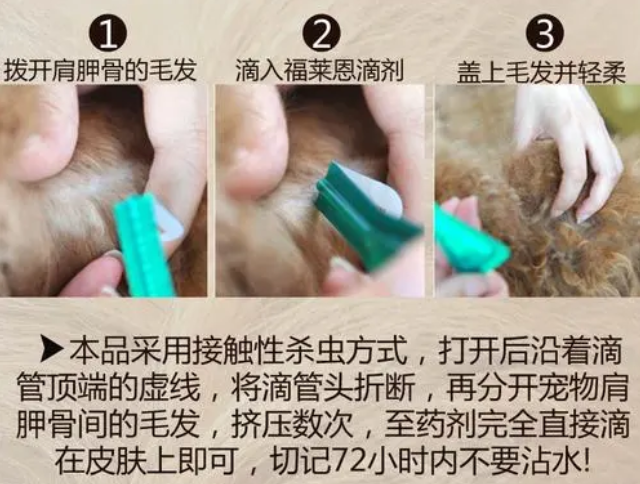 1
拨开肩胛骨的毛发

2
滴入福莱恩滴剂

3
盖上毛发并轻柔

➤本品采用接触性杀虫方式，打开后沿着滴管顶端的虚线，将滴管头折断，再分开宠物肩胛骨间的毛发，挤压数次，至药剂完全直接滴在皮肤上即可，切记72小时内不要沾水!